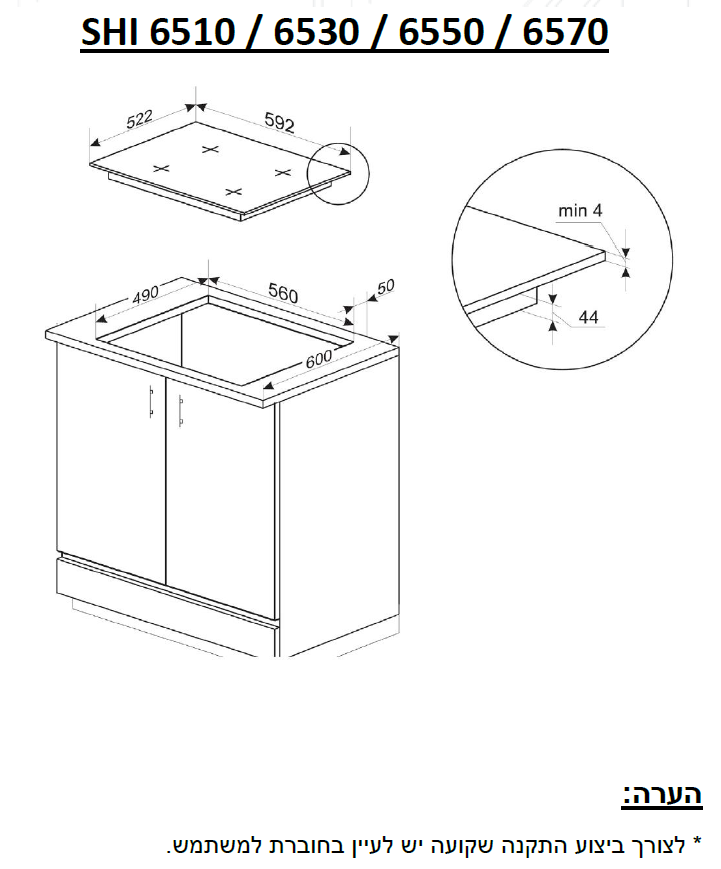 SHI 6510 / 6530 / 6550 / 6570

522
592

min 4
44

490
560
50
600

הערה:

* לצורך ביצוע התקנה שקועה יש לעיין בחוברת למשתמש.